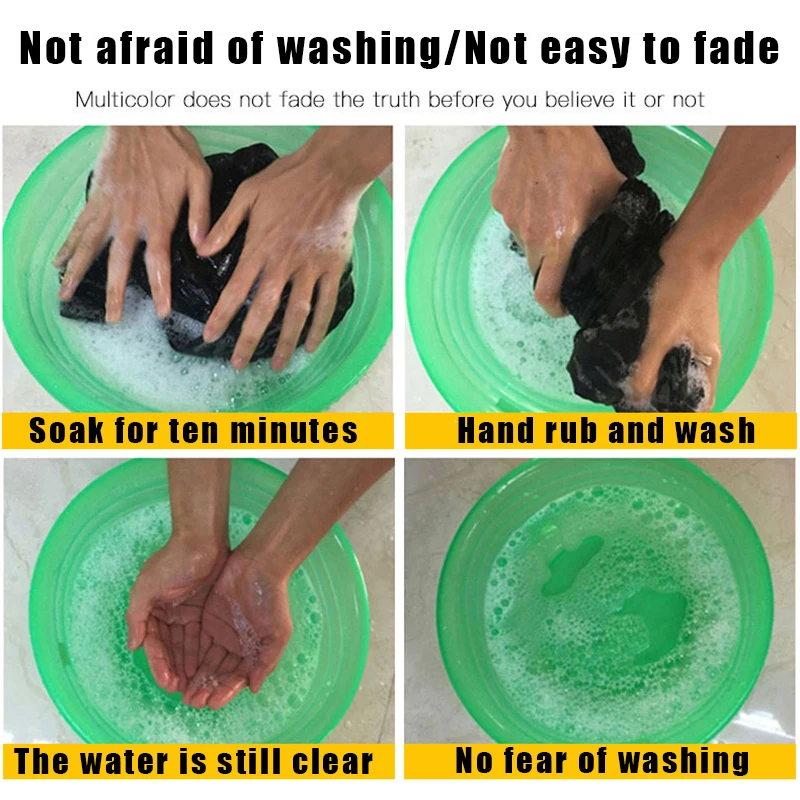 Not afraid of washing/Not easy to fade

Multicolor does not fade the truth before you believe it or not

Soak for ten minutes

Hand rub and wash

The water is still clear

No fear of washing